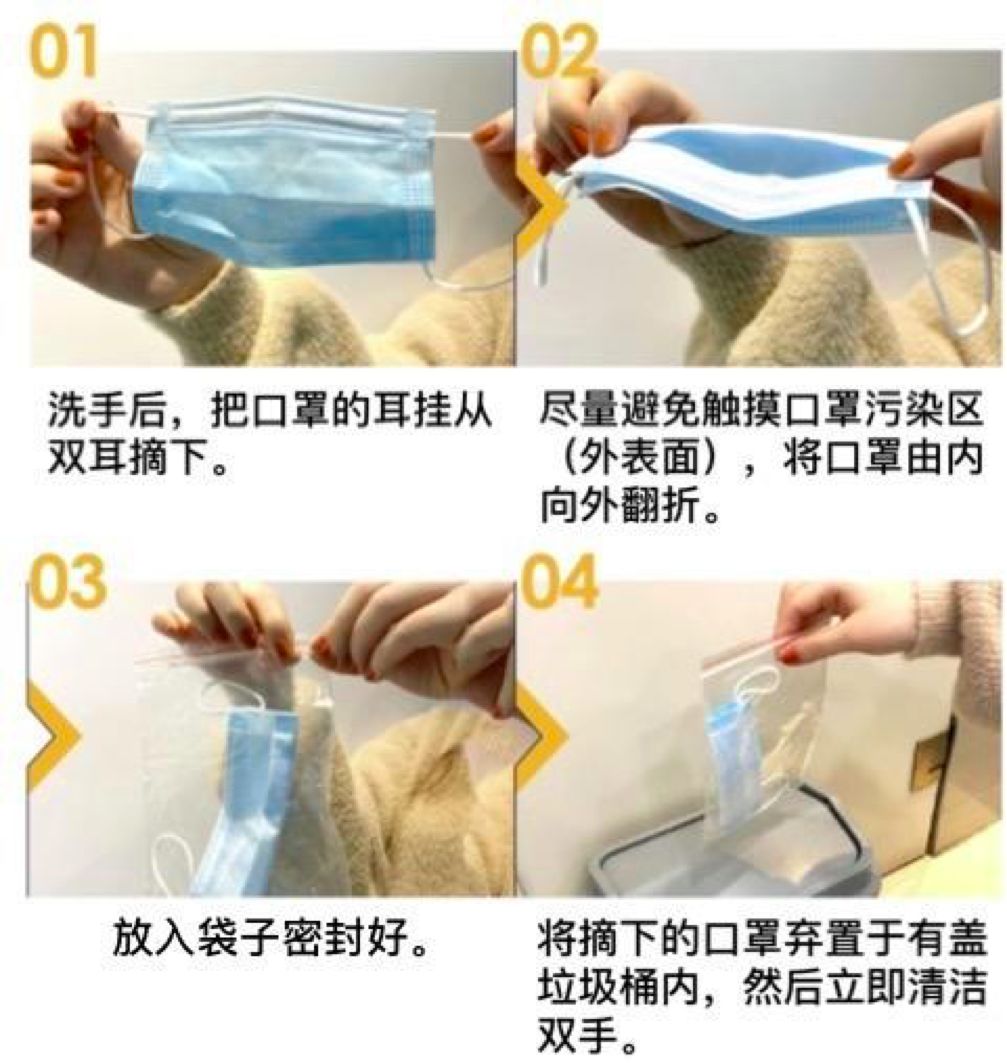 01

洗手后，把口罩的耳挂从双耳摘下。

02

尽量避免触摸口罩污染区（外表面），将口罩由内向外翻折。

03

放入袋子密封好。

04

将摘下的口罩弃置于有盖垃圾桶内，然后立即清洁双手。