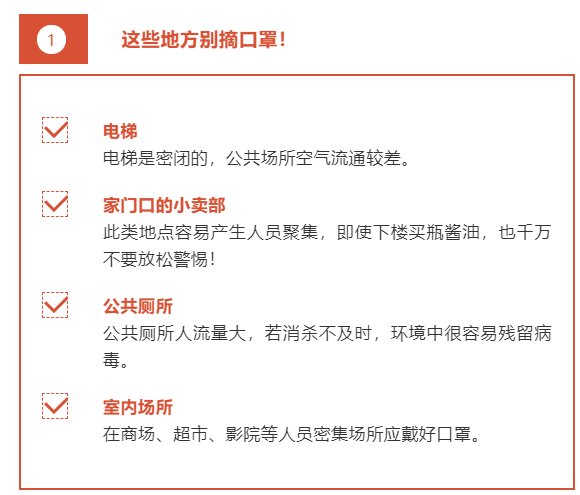 1

这些地方别摘口罩！

电梯
电梯是密闭的，公共场所空气流通较差。

家门口的小卖部
此类地点容易产生人员聚集，即使下楼买瓶酱油，也千万不要放松警惕！

公共厕所
公共厕所人流量大，若消杀不及时，环境中很容易残留病毒。

室内场所
在商场、超市、影院等人员密集场所应戴好口罩。