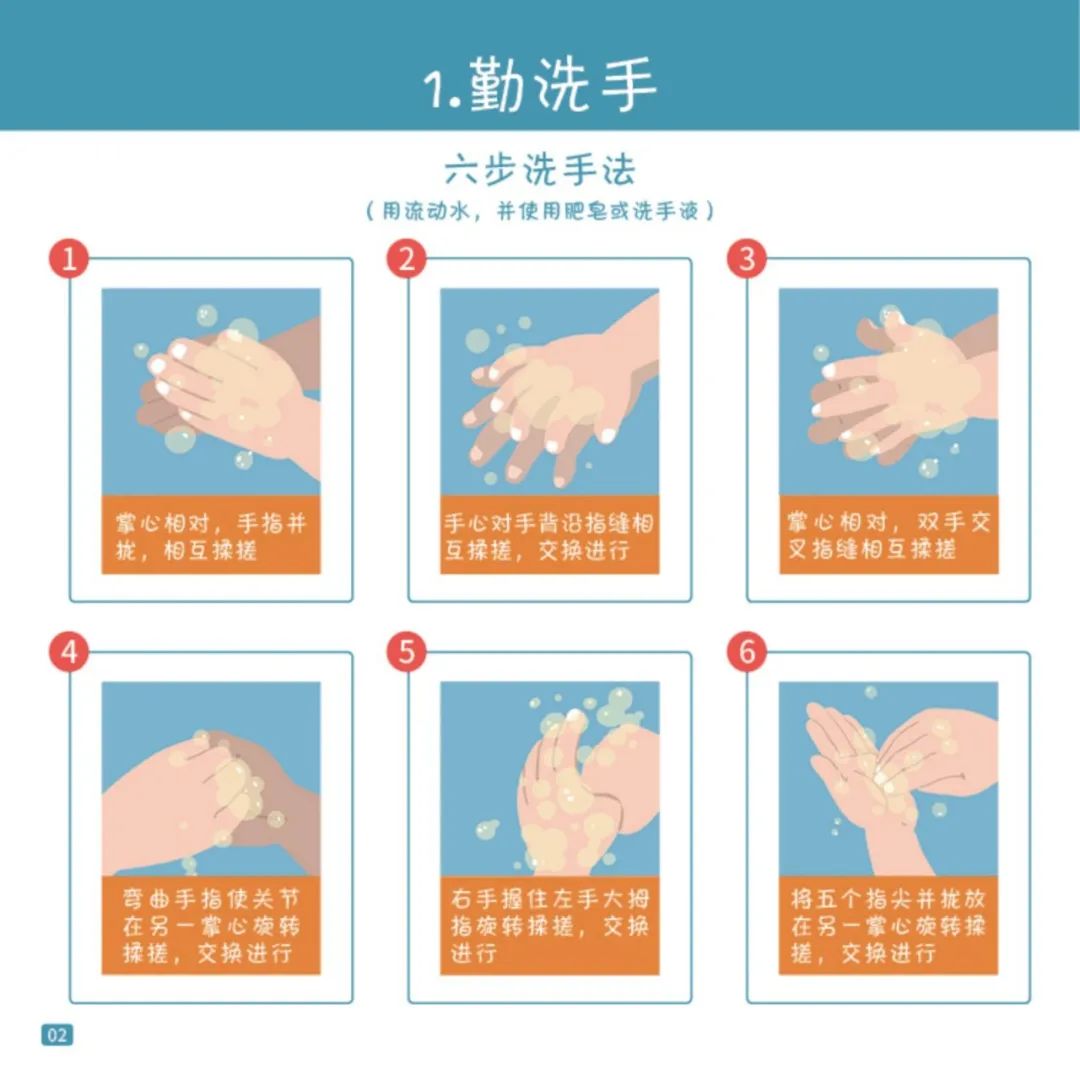 1.勤洗手

六步洗手法

（用流动水，并使用肥皂或洗手液）

1

掌心相对，手指并拢，相互揉搓

2

手心对手背沿指缝相互揉搓，交换进行

3

掌心相对，双手交叉指缝相互揉搓

4

弯曲手指使关节在另一掌心旋转揉搓，交换进行

5

右手握住左手大拇指旋转揉搓，交换进行

6

将五个指尖并拢放在另一掌心旋转揉搓，交换进行

02