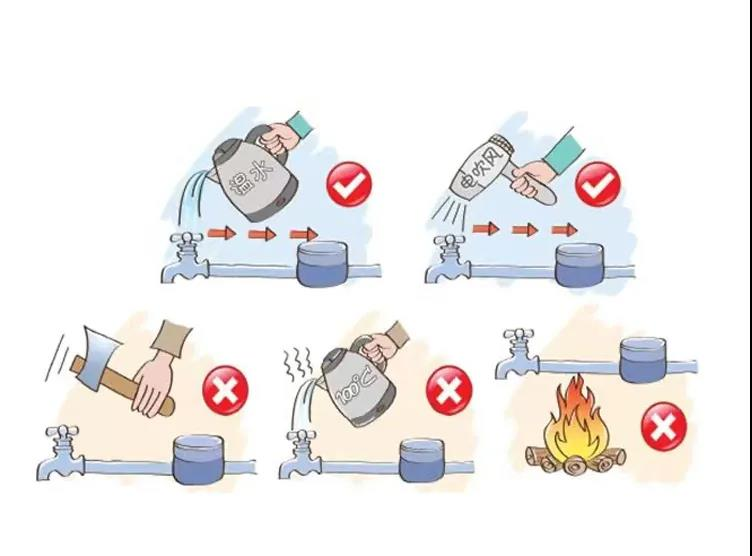 温水

电吹风

100℃