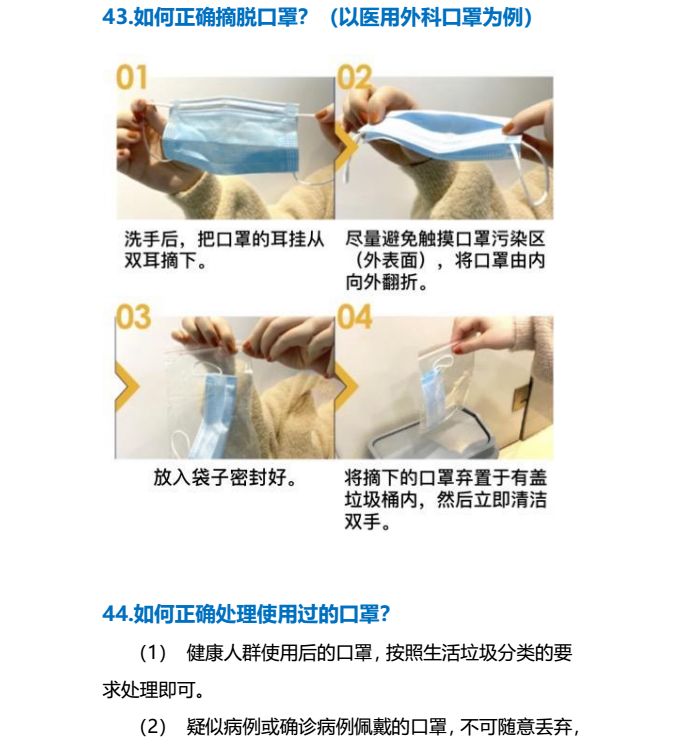 43.如何正确摘脱口罩？（以医用外科口罩为例）

01

洗手后，把口罩的耳挂从双耳摘下。

02

尽量避免触摸口罩污染区（外表面），将口罩由内向外翻折。

03

放入袋子密封好。

04

将摘下的口罩弃置于有盖垃圾桶内，然后立即清洁双手。

44.如何正确处理使用过的口罩?

（1） 健康人群使用后的口罩，按照生活垃圾分类的要求处理即可。

（2） 疑似病例或确诊病例佩戴的口罩，不可随意丢弃，