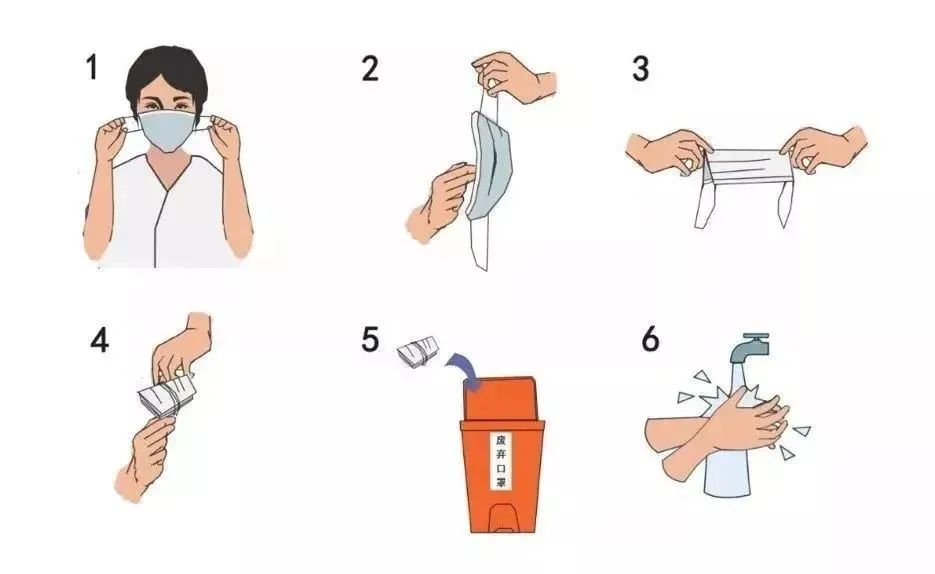 1

2

3

4

5

废弃口罩

6