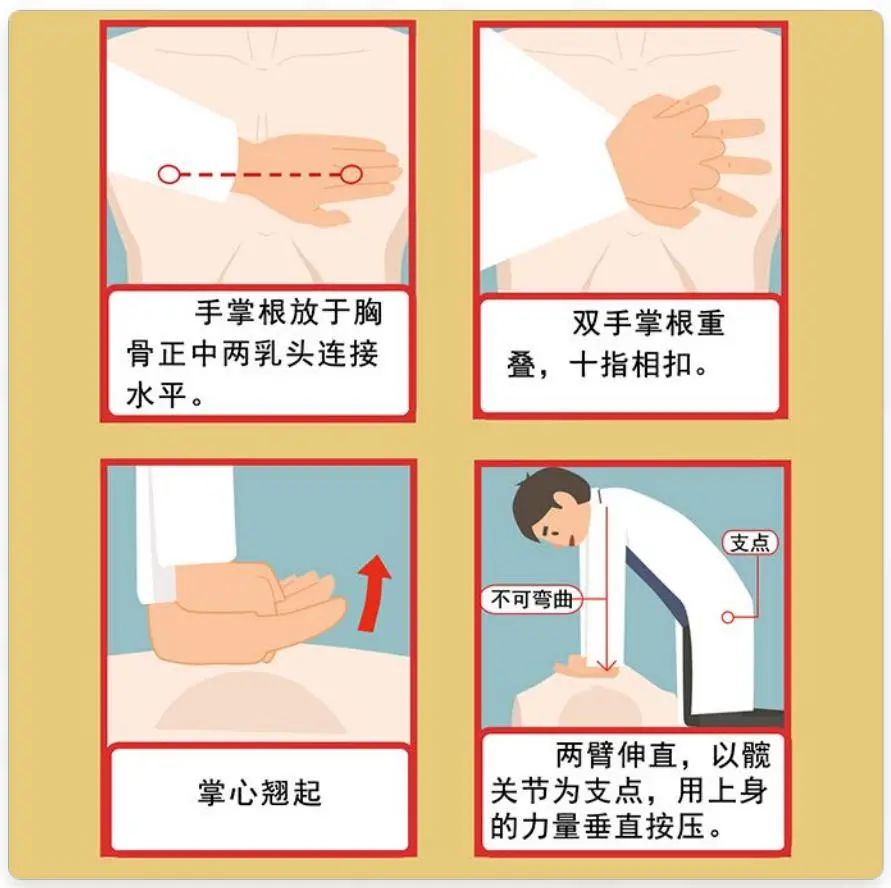 手掌根放于胸骨正中两乳头连接水平。

双手掌根重叠，十指相扣。

掌心翘起

支点

不可弯曲

两臂伸直，以髋关节为支点，用上身的力量垂直按压。