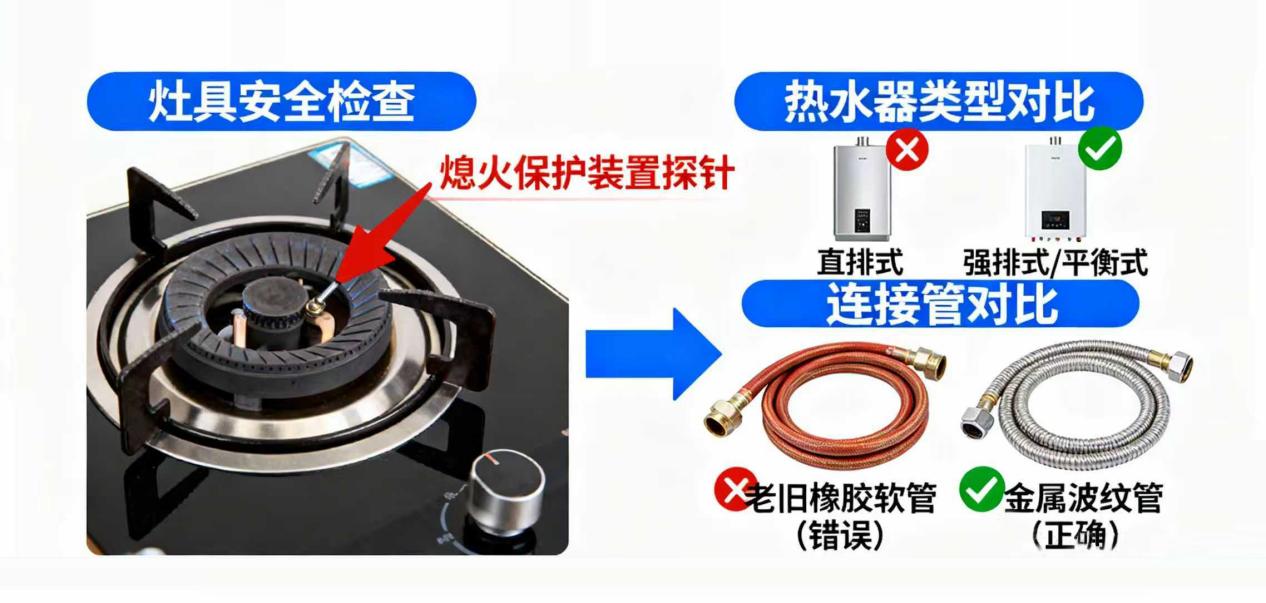 灶具安全检查

熄火保护装置探针

热水器类型对比

直排式

强排式/平衡式

连接管对比

老旧橡胶软管
(错误)

金属波纹管
(正确)