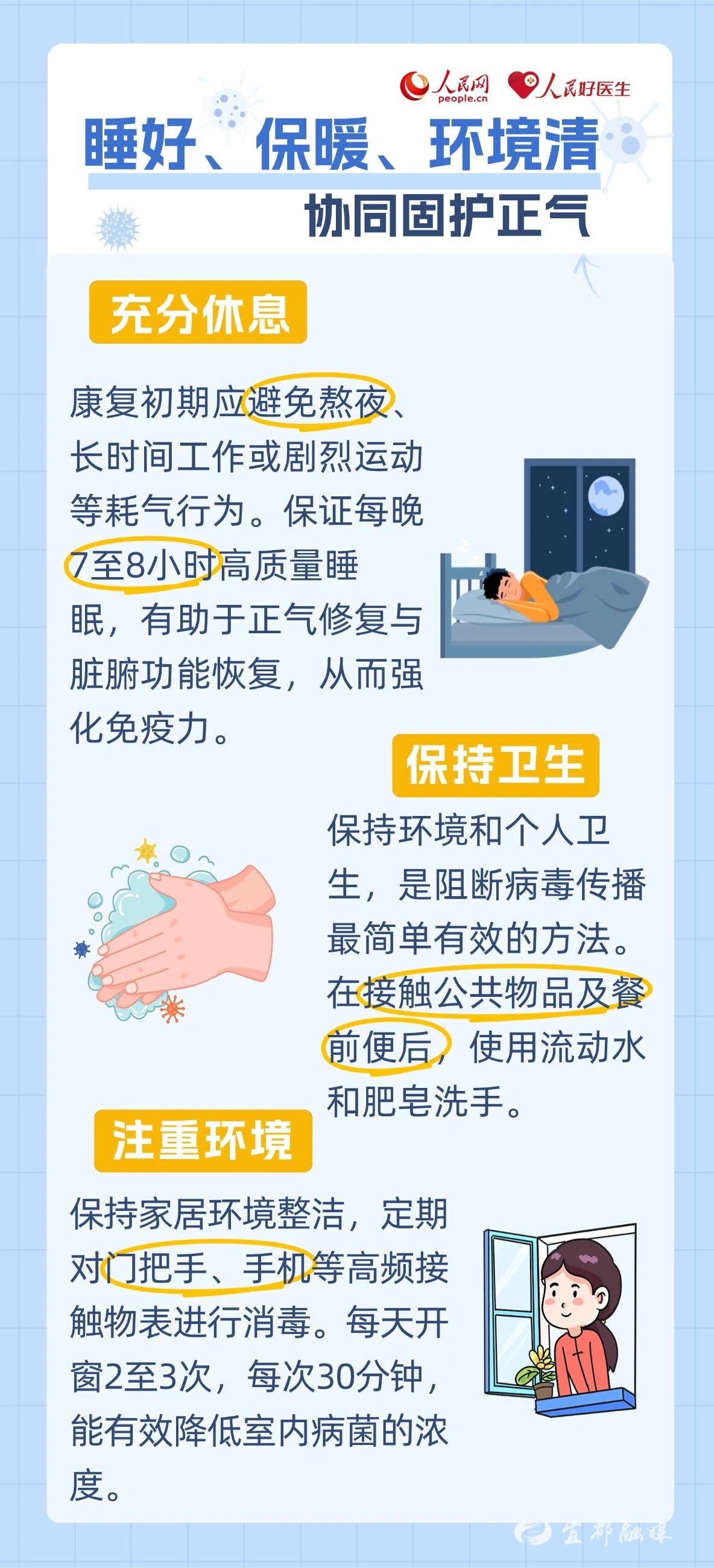 人民网 people.cn 人民好医生

睡好、保暖、环境清

协同固护正气

充分休息

康复初期应避免熬夜、长时间工作或剧烈运动等耗气行为。保证每晚7至8小时高质量睡眠，有助于正气修复与脏腑功能恢复，从而强化免疫力。

保持卫生

保持环境和个人卫生，是阻断病毒传播最简单有效的方法。在接触公共物品及餐前便后，使用流动水和肥皂洗手。

注重环境

保持家居环境整洁，定期对门把手、手机等高频接触物表进行消毒。每天开窗2至3次，每次30分钟，能有效降低室内病菌的浓度。

宜都融媒