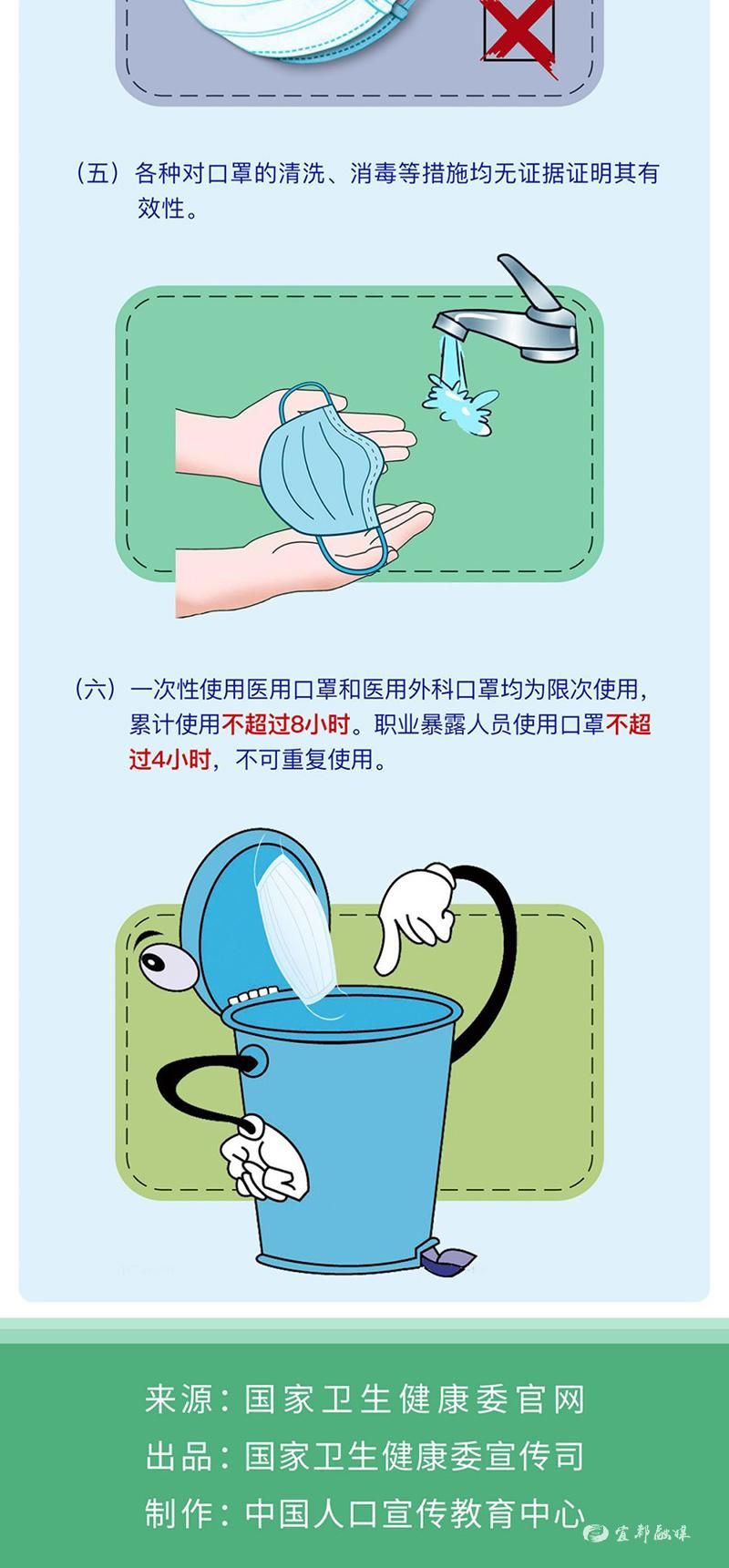 （五）各种对口罩的清洗、消毒等措施均无证据证明其有效性。

（六）一次性使用医用口罩和医用外科口罩均为限次使用，累计使用不超过8小时。职业暴露人员使用口罩不超过4小时，不可重复使用。

来源：国家卫生健康委官网
出品：国家卫生健康委宣传司
制作：中国人口宣传教育中心

宜都融媒