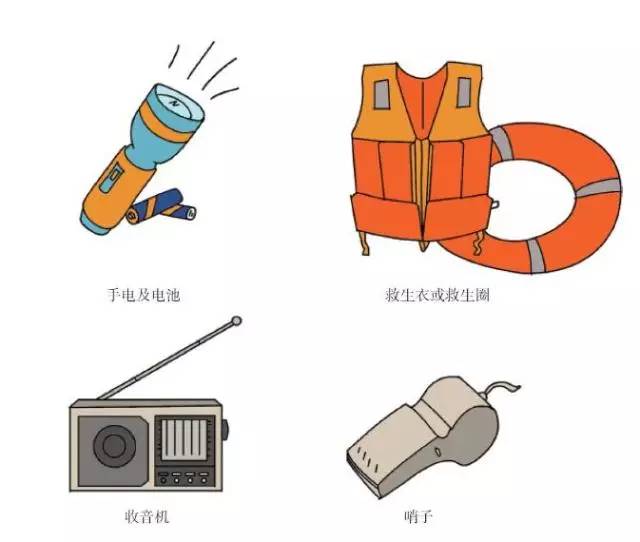 手电及电池

救生衣或救生圈

收音机

哨子