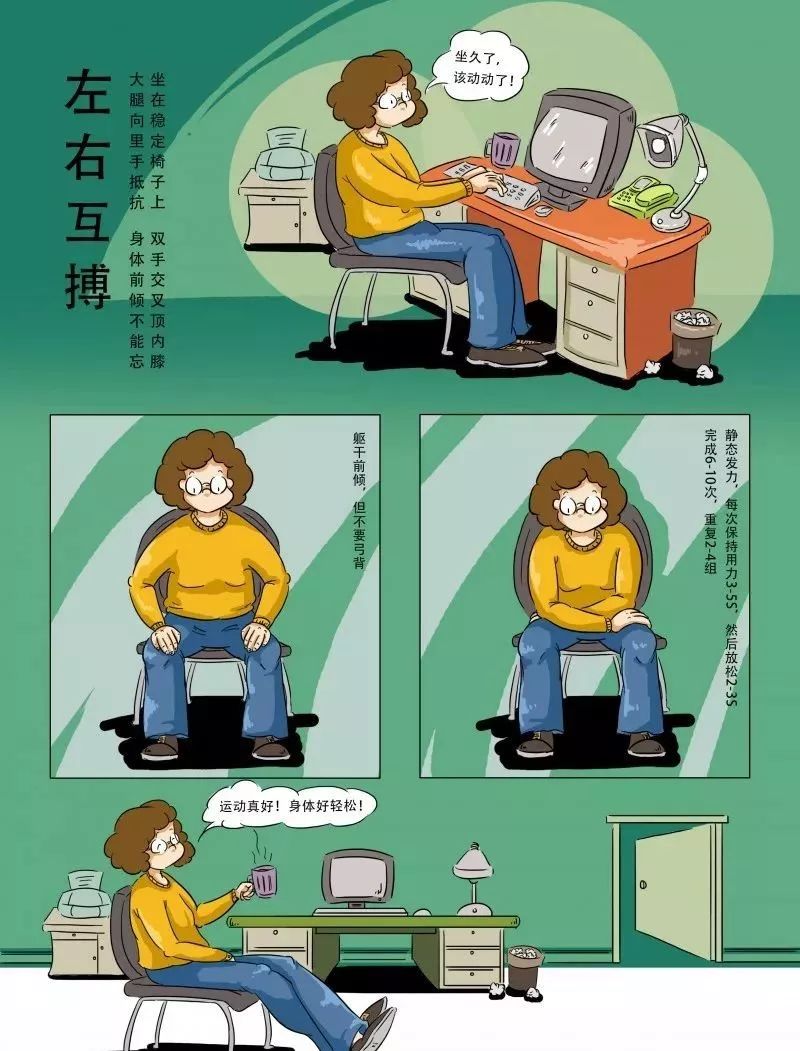 左右互搏

坐在稳定椅子上 双手交叉顶内膝
大腿向里手抵抗 身体前倾不能忘

坐久了，该动动了！

躯干前倾，但不要弓背

静态发力，每次保持用力3-5S，然后放松2-3S
完成6-10次，重复2-4组

运动真好！身体好轻松！