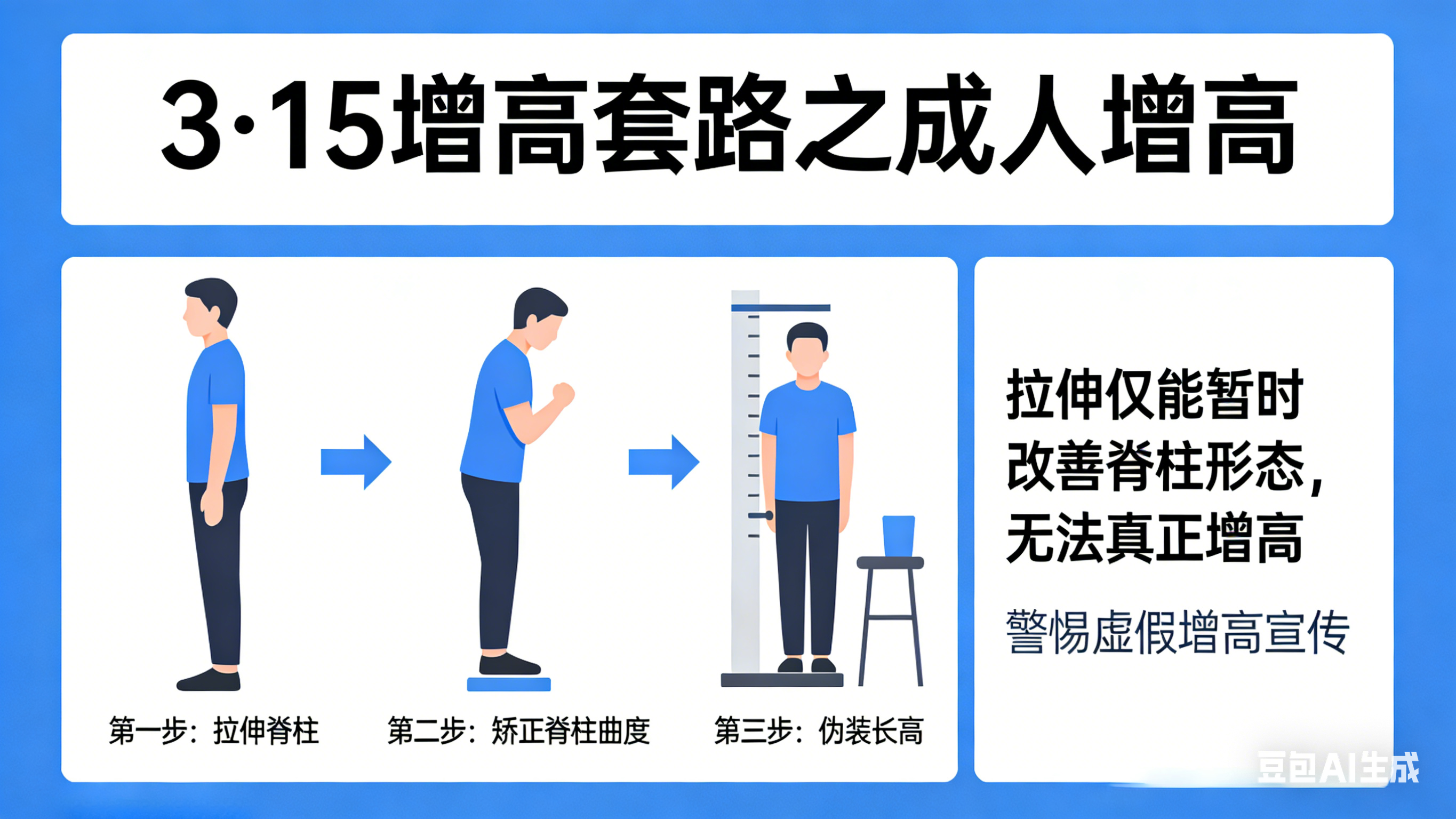 3·15增高套路之成人增高

第一步：拉伸脊柱

第二步：矫正脊柱曲度

第三步：伪装长高

拉伸仅能暂时改善脊柱形态，无法真正增高

警惕虚假增高宣传

豆包AI生成