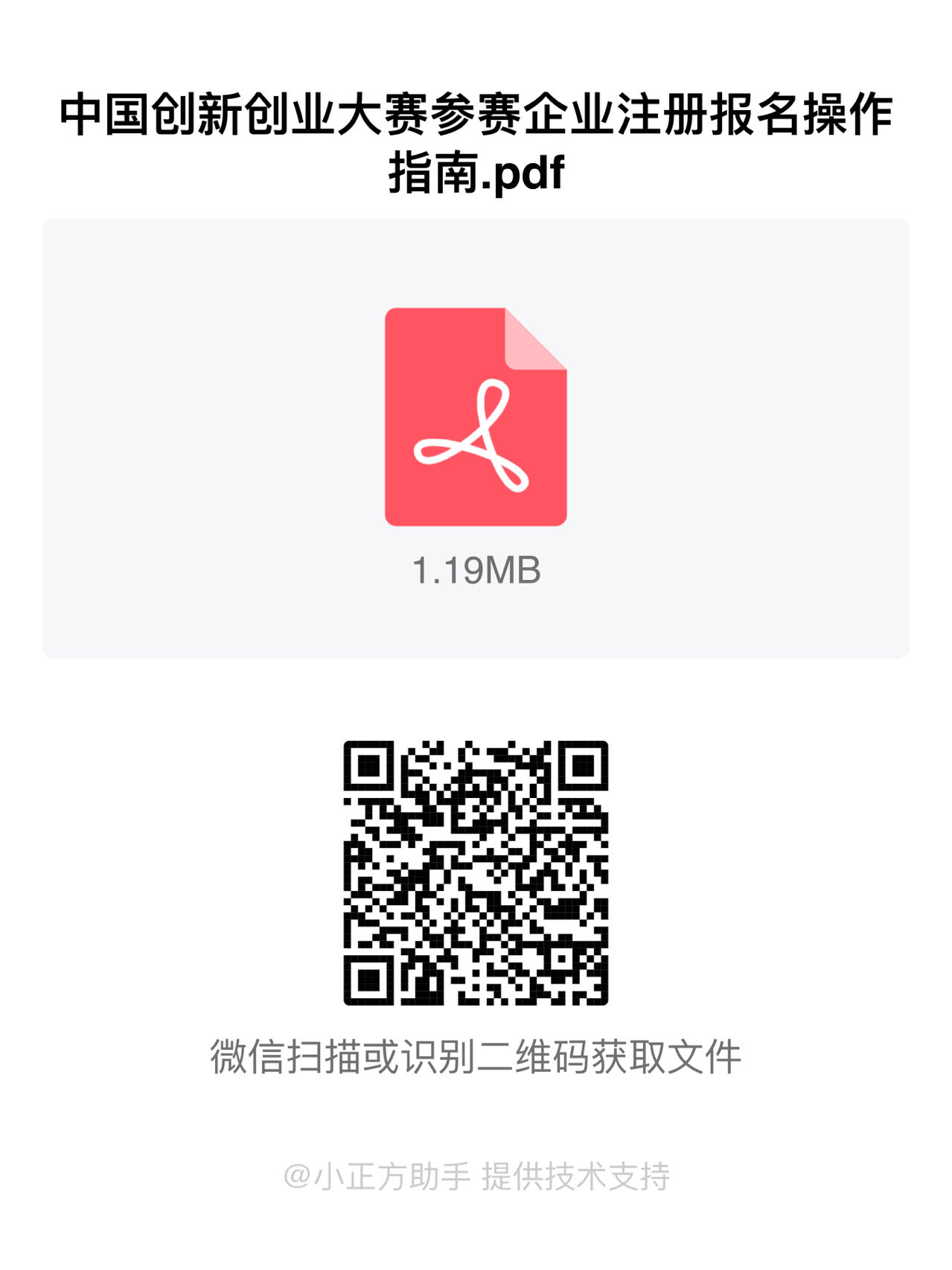 中国创新创业大赛参赛企业注册报名操作指南.pdf

1.19MB

微信扫描或识别二维码获取文件

@小正方助手 提供技术支持