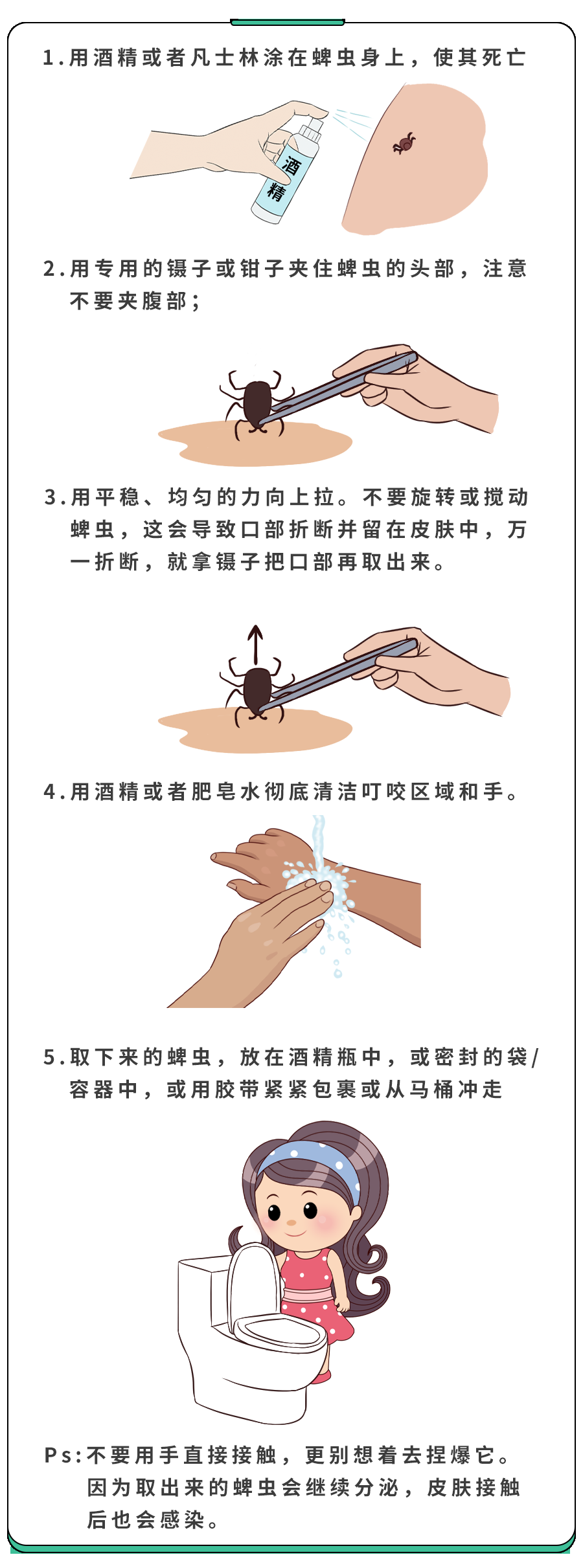 1.用酒精或者凡士林涂在蜱虫身上，使其死亡

酒精

2.用专用的镊子或钳子夹住蜱虫的头部，注意不要夹腹部；

3.用平稳、均匀的力向上拉。不要旋转或搅动蜱虫，这会导致口部折断并留在皮肤中，万一折断，就拿镊子把口部再取出来。

4.用酒精或者肥皂水彻底清洁叮咬区域和手。

5.取下来的蜱虫，放在酒精瓶中，或密封的袋/容器中，或用胶带紧紧包裹或从马桶冲走

Ps:不要用手直接接触，更别想着去捏爆它。因为取出来的蜱虫会继续分泌，皮肤接触后也会感染。