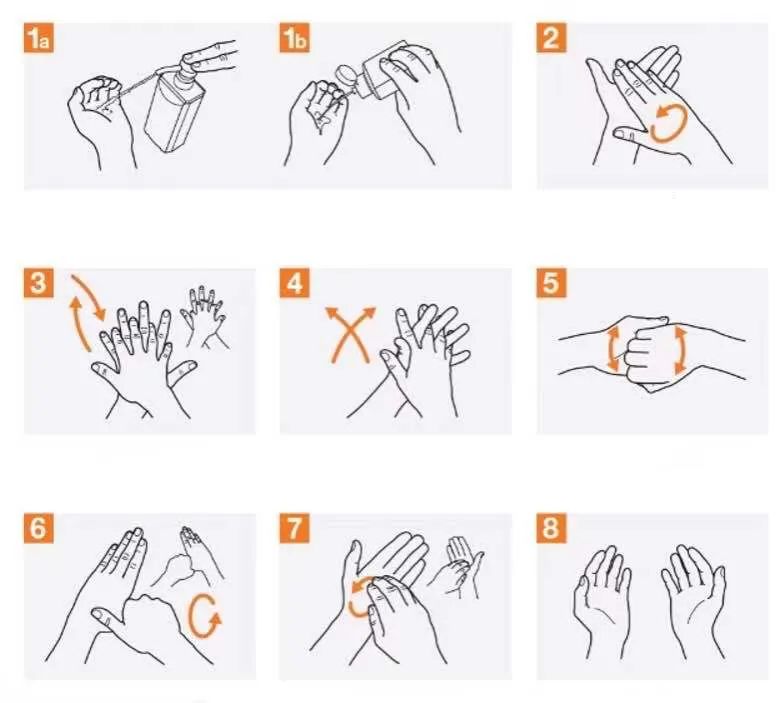 1a

1b

2

3

4

5

6

7

8