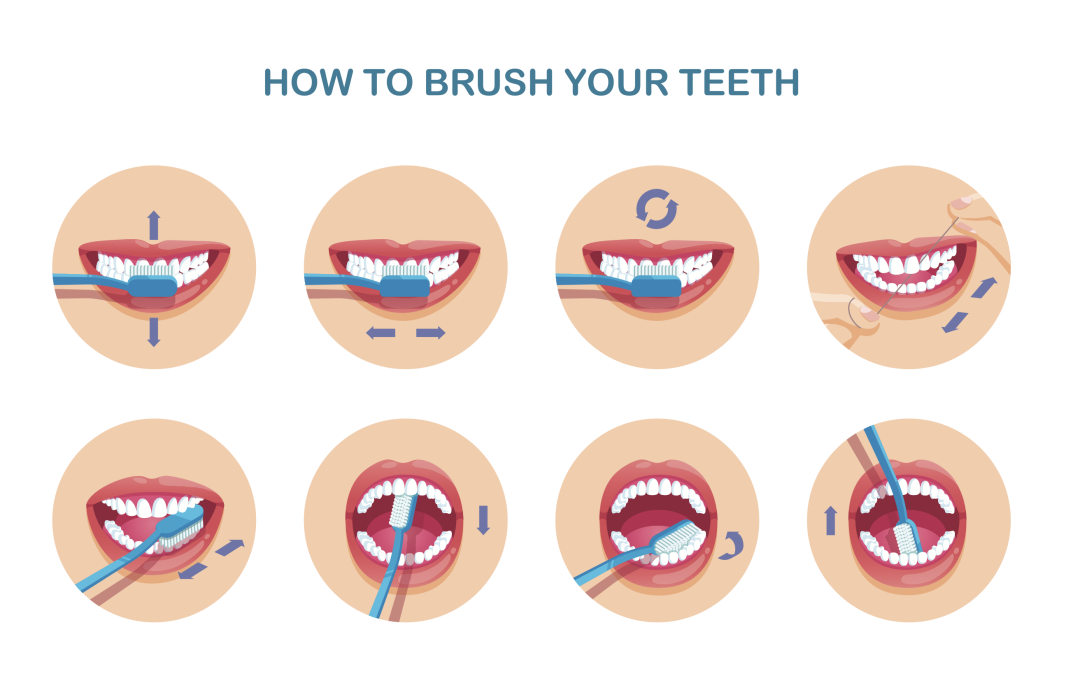 HOW TO BRUSH YOUR TEETH