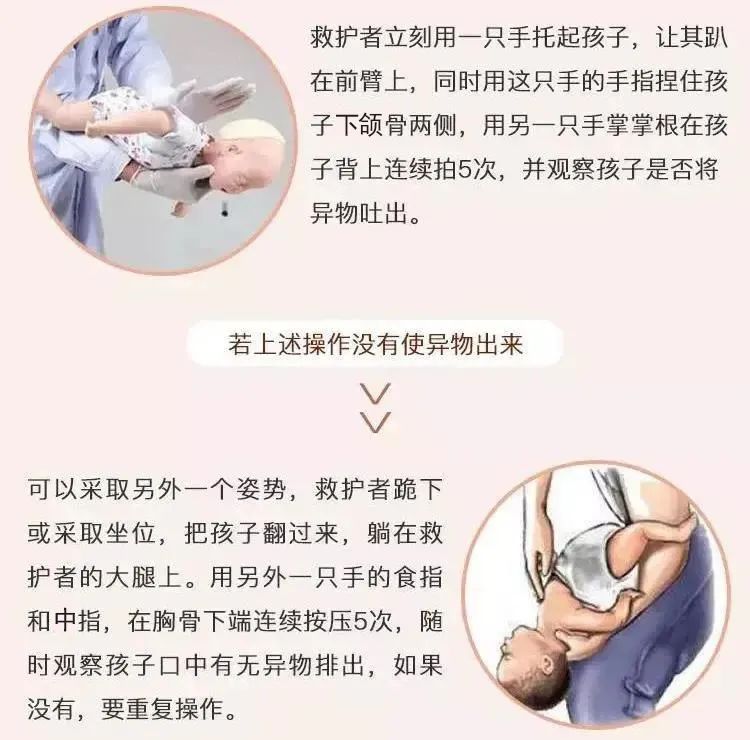 救护者立刻用一只手托起孩子，让其趴在前臂上，同时用这只手的手指捏住孩子下颌骨两侧，用另一只手掌掌根在孩子背上连续拍5次，并观察孩子是否将异物吐出。

若上述操作没有使异物出来

可以采取另外一个姿势，救护者跪下或采取坐位，把孩子翻过来，躺在救护者的大腿上。用另外一只手的食指和中指，在胸骨下端连续按压5次，随时观察孩子口中有无异物排出，如果没有，要重复操作。