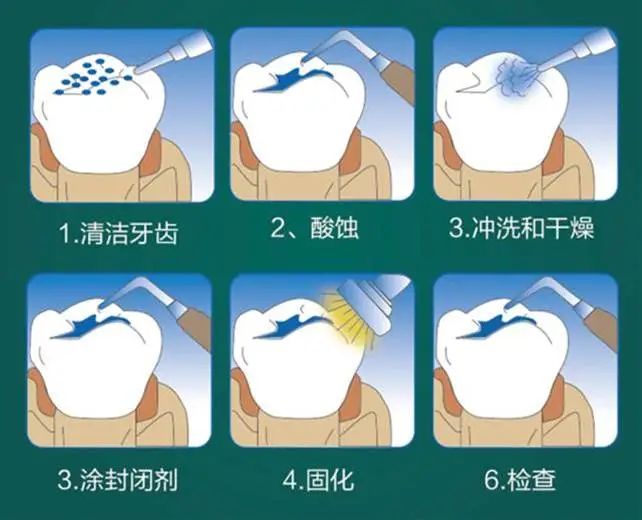 1.清洁牙齿

2、酸蚀

3.冲洗和干燥

3.涂封闭剂

4.固化

6.检查