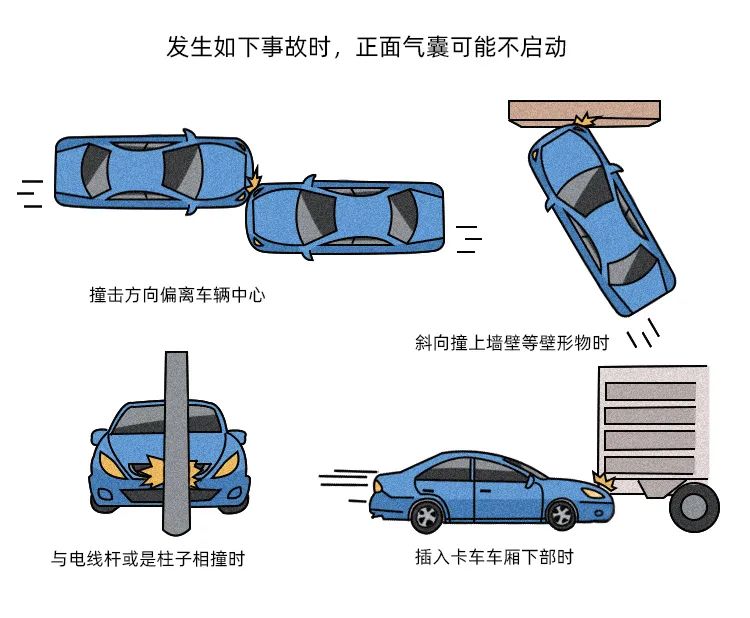 发生如下事故时，正面气囊可能不启动

撞击方向偏离车辆中心

斜向撞上墙壁等壁形物时

与电线杆或是柱子相撞时

插入卡车车厢下部时