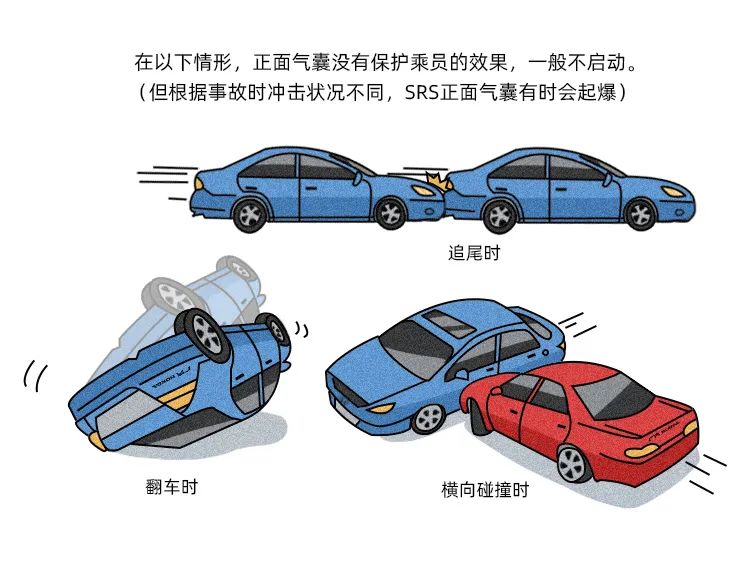 在以下情形，正面气囊没有保护乘员的效果，一般不启动。
（但根据事故时冲击状况不同，SRS正面气囊有时会起爆）

追尾时

翻车时

横向碰撞时