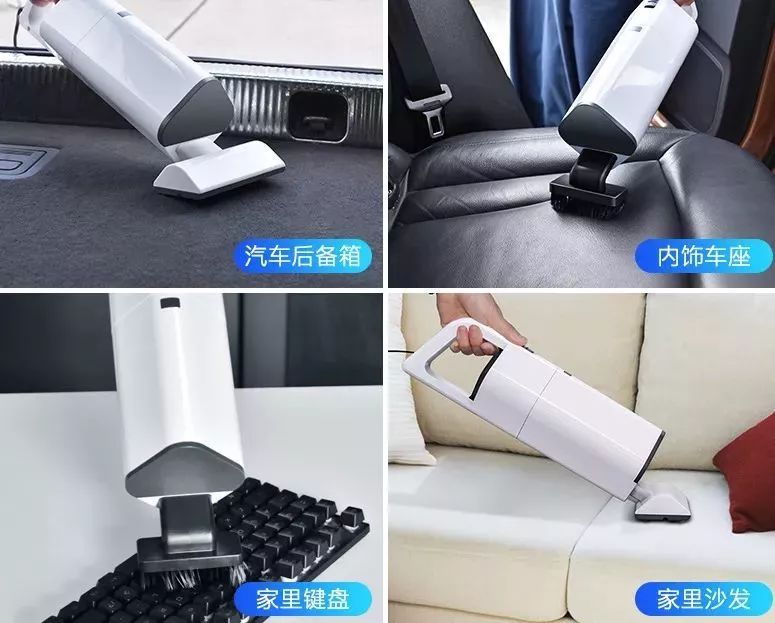 汽车后备箱

内饰车座

家里键盘

家里沙发