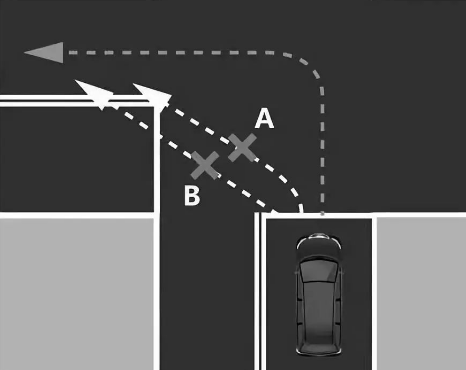 A
B